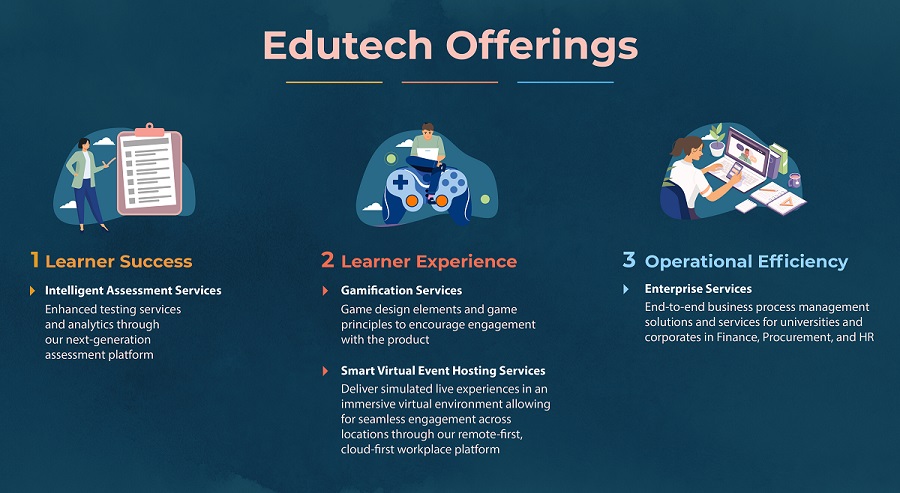 Edutech Offerings

1 Learner Success

Intelligent Assessment Services

Enhanced testing services and analytics through our next-generation assessment platform

2 Learner Experience

Gamification Services

Game design elements and game principles to encourage engagement with the product

Smart Virtual Event Hosting Services

Deliver simulated live experiences in an immersive virtual environment allowing for seamless engagement across locations through our remote-first, cloud-first workplace platform

3 Operational Efficiency

Enterprise Services

End-to-end business process management solutions and services for universities and corporates in Finance, Procurement, and HR